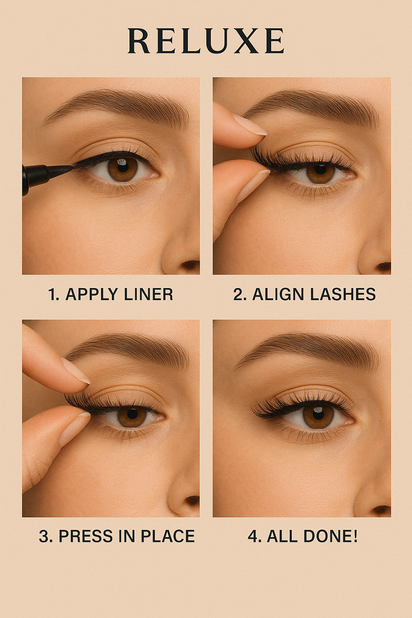 RELUXE

1. APPLY LINER

2. ALIGN LASHES

3. PRESS IN PLACE

4. ALL DONE!